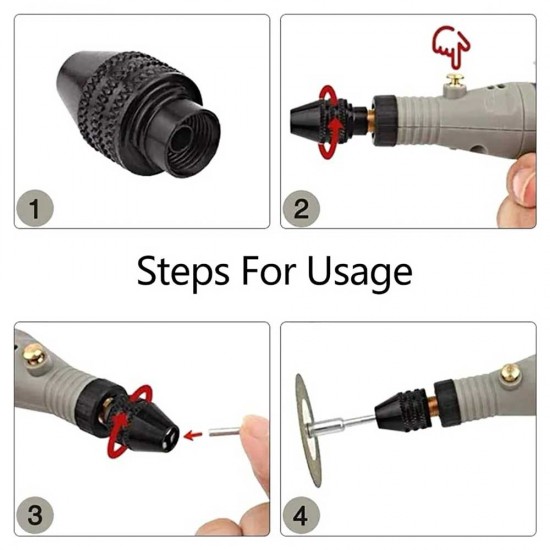 1

2

Steps For Usage

3

4