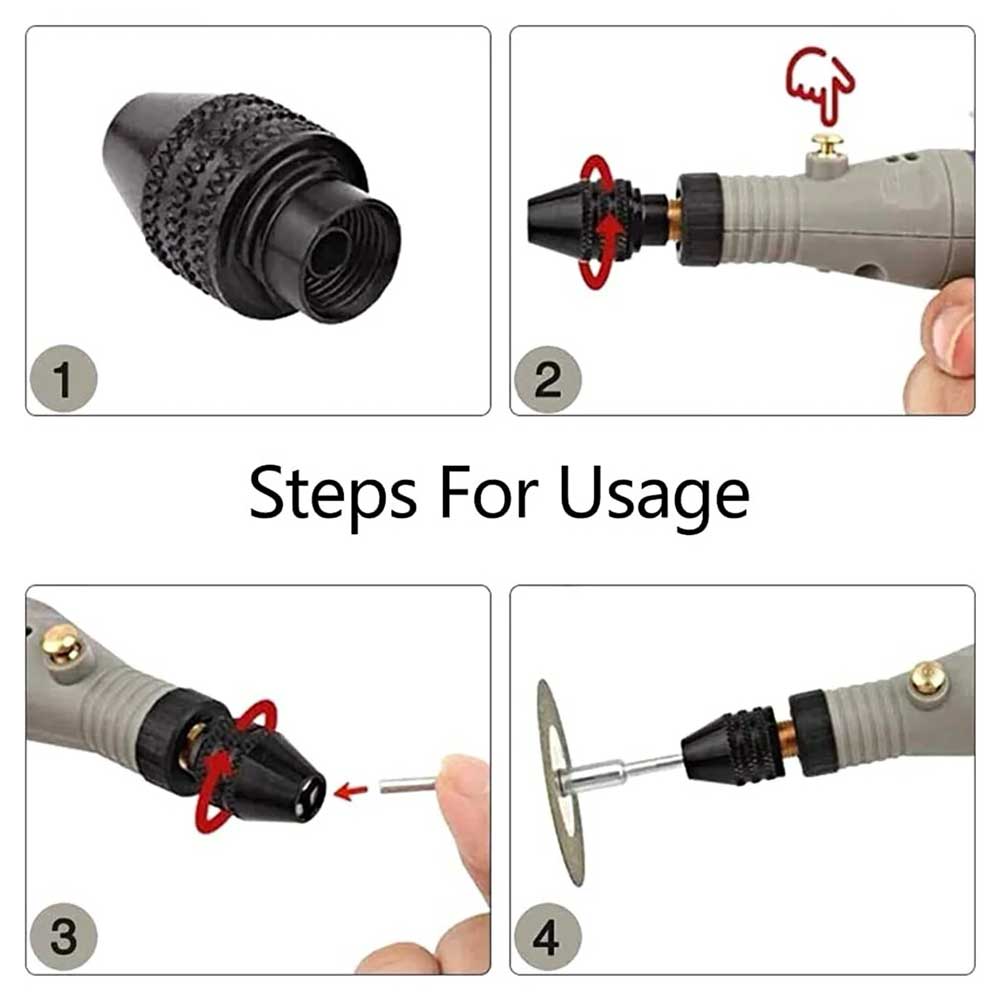 1

2

Steps For Usage

3

4