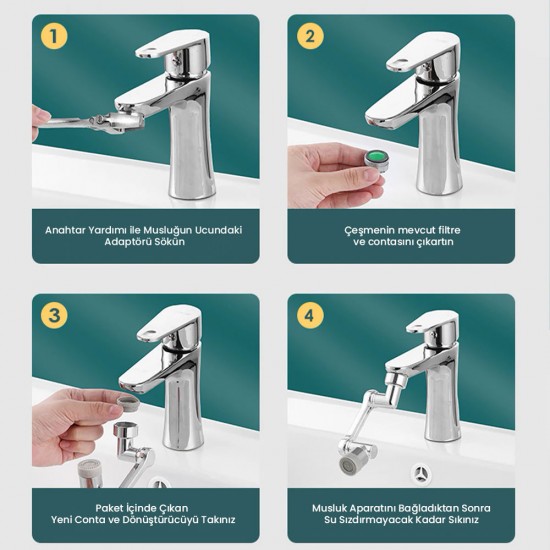 1

Anahtar Yardımı ile Musluğun Ucundaki Adaptörü Sökün

2

Çeşmenin mevcut filtre ve contasını çıkartın

3

Paket İçinde Çıkan Yeni Conta ve Dönüştürücüyü Takınız

4

Musluk Aparatını Bağladıktan Sonra Su Sızdırmayacak Kadar Sıkınız